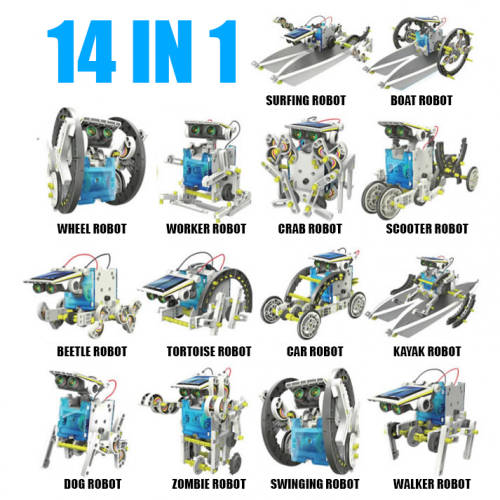 14 IN 1

SURFING ROBOT

BOAT ROBOT

WHEEL ROBOT

WORKER ROBOT

CRAB ROBOT

SCOOTER ROBOT

BEETLE ROBOT

TORTOISE ROBOT

CAR ROBOT

KAYAK ROBOT

DOG ROBOT

ZOMBIE ROBOT

SWINGING ROBOT

WALKER ROBOT