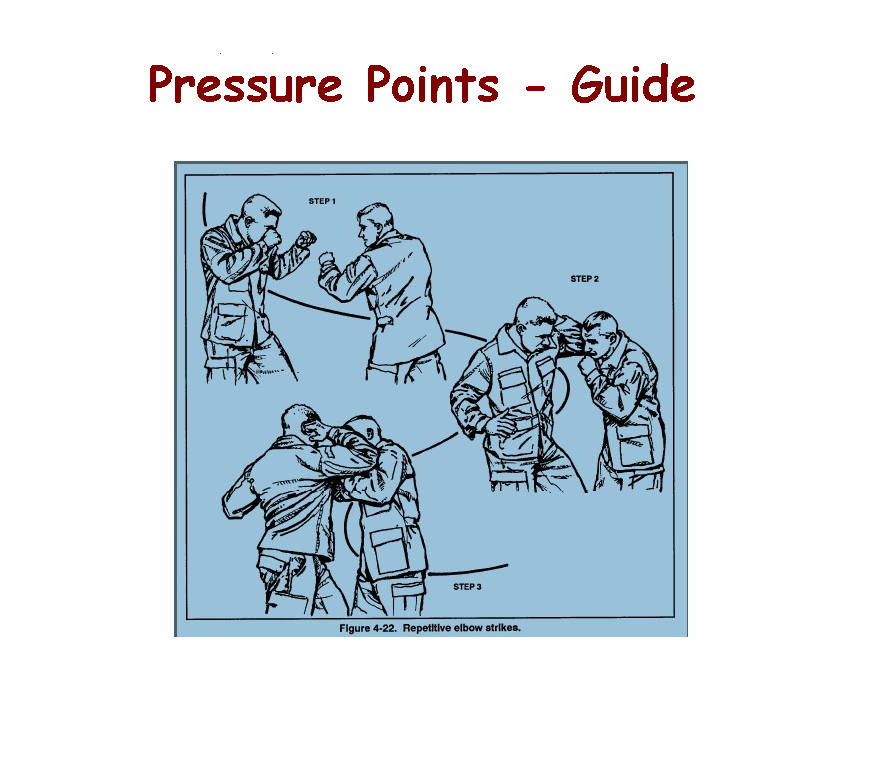 Pressure Points - Guide

STEP 1

STEP 2

STEP 3

Figure 4-22. Repetitive elbow strikes.