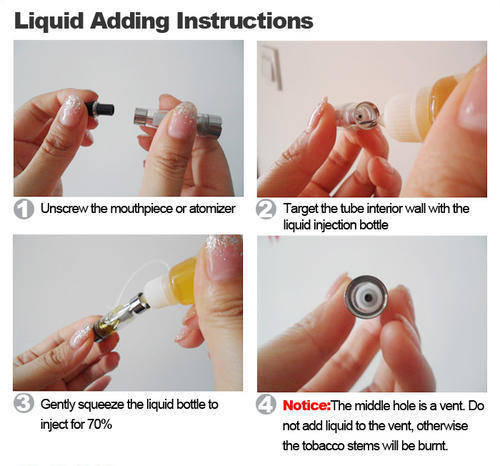 Liquid Adding Instructions

1 Unscrew the mouthpiece or atomizer

2 Target the tube interior wall with the liquid injection bottle

3 Gently squeeze the liquid bottle to inject for 70%

4 Notice:The middle hole is a vent. Do not add liquid to the vent, otherwise the tobacco stems will be burnt.