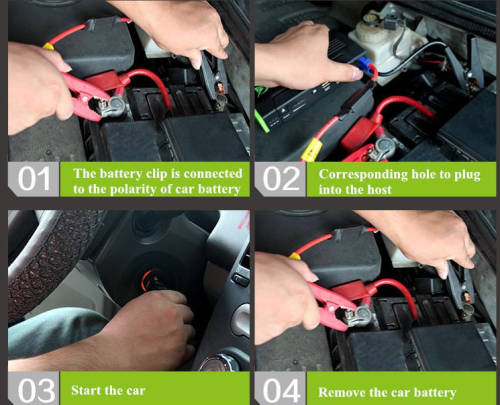 01 The battery clip is connected to the polarity of car battery

02 Corresponding hole to plug into the host

03 Start the car

04 Remove the car battery