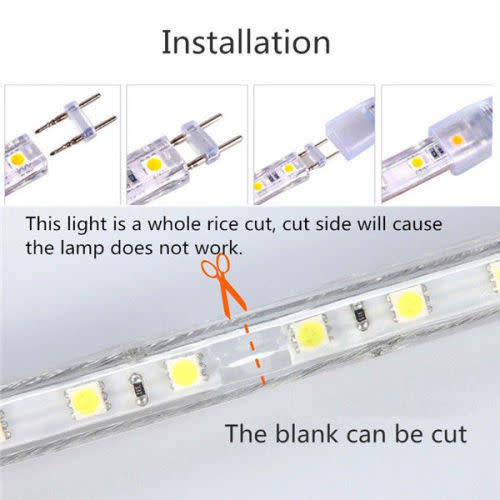 Installation

This light is a whole rice cut, cut side will cause the lamp does not work.

The blank can be cut