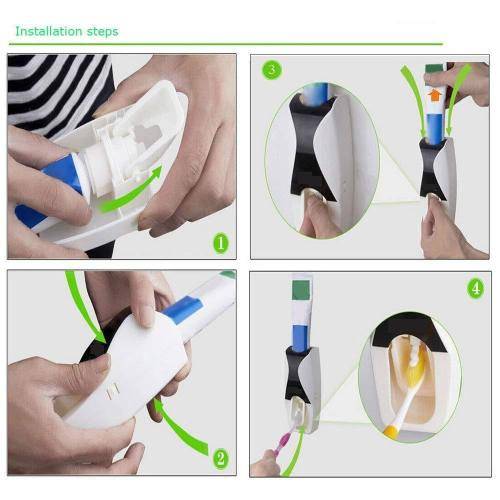 Installation steps

1

3

2

4