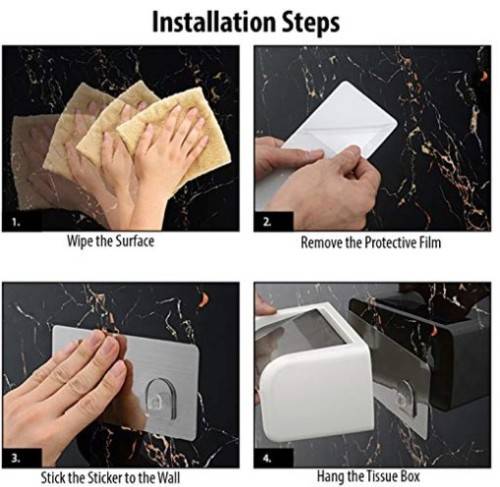 Installation Steps

1.

Wipe the Surface

2.

Remove the Protective Film

3.

Stick the Sticker to the Wall

4.

Hang the Tissue Box