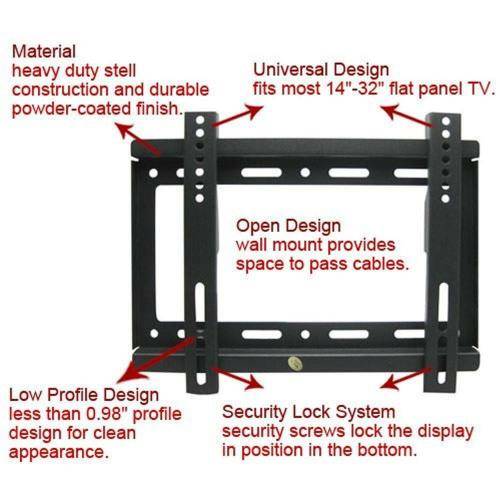 Material
heavy duty stell construction and durable powder-coated finish.

Universal Design
fits most 14"-32" flat panel TV.

Open Design
wall mount provides space to pass cables.

Low Profile Design
less than 0.98" profile design for clean appearance.

Security Lock System
security screws lock the display in position in the bottom.