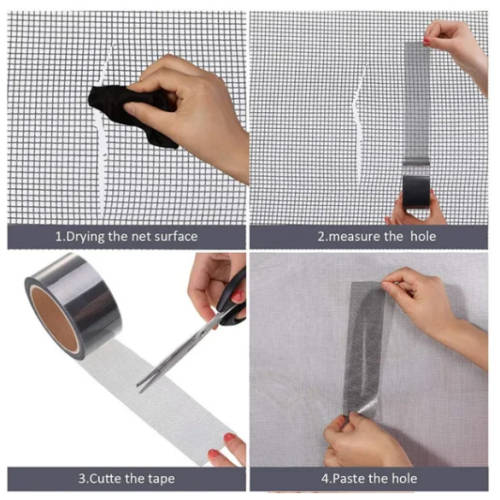 1.Drying the net surface

2.measure the hole

3.Cutte the tape

4.Paste the hole