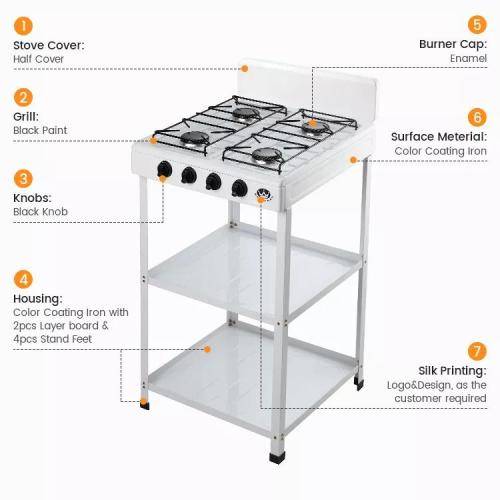 1
Stove Cover:
Half Cover

2
Grill:
Black Paint

3
Knobs:
Black Knob

4
Housing:
Color Coating Iron with 2pcs Layer board & 4pcs Stand Feet

5
Burner Cap:
Enamel

6
Surface Meterial:
Color Coating Iron

7
Silk Printing:
Logo&Design, as the customer required