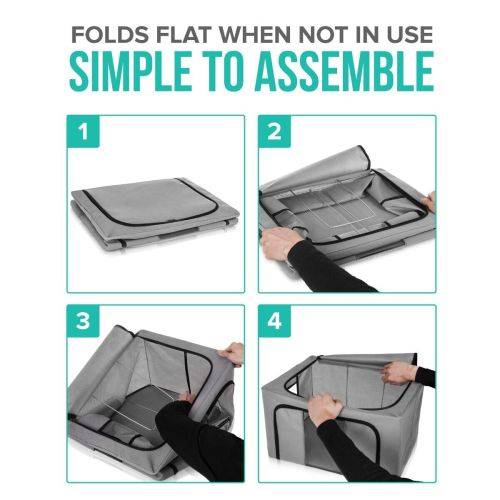 FOLDS FLAT WHEN NOT IN USE
SIMPLE TO ASSEMBLE

1

2

3

4