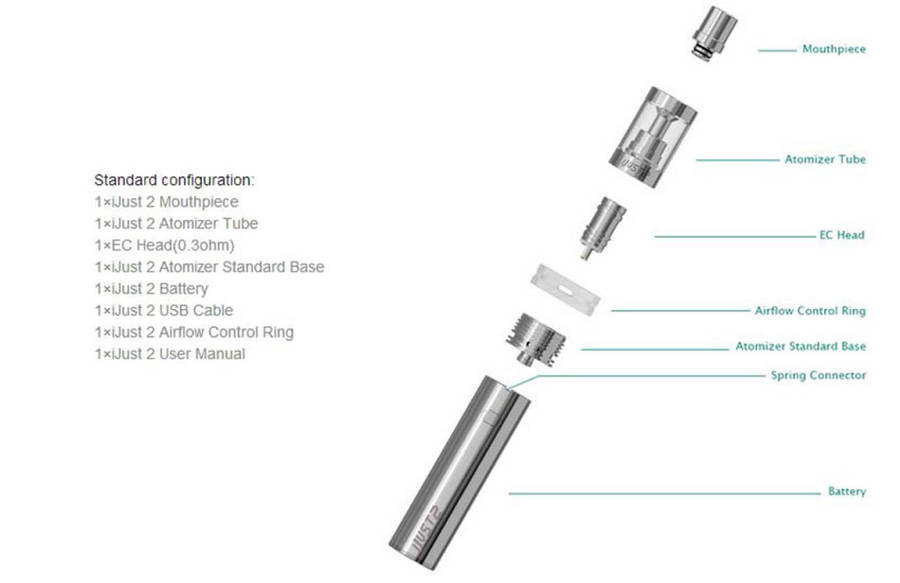 Standard configuration:
1×iJust 2 Mouthpiece
1×iJust 2 Atomizer Tube
1×EC Head(0.3ohm)
1×iJust 2 Atomizer Standard Base
1×iJust 2 Battery
1×iJust 2 USB Cable
1×iJust 2 Airflow Control Ring
1×iJust 2 User Manual

Mouthpiece
Atomizer Tube
EC Head
Airflow Control Ring
Atomizer Standard Base
Spring Connector
Battery

iJUST 2