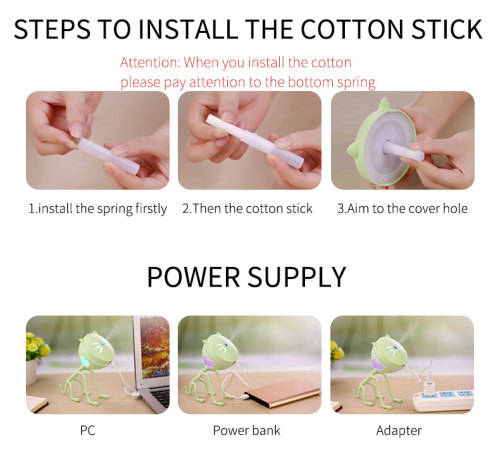 STEPS TO INSTALL THE COTTON STICK

Attention: When you install the cotton please pay attention to the bottom spring

1.install the spring firstly

2.Then the cotton stick

3.Aim to the cover hole

POWER SUPPLY

PC

Power bank

Adapter