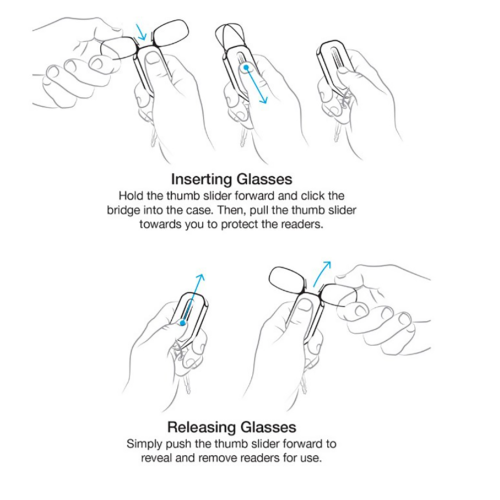 Inserting Glasses
Hold the thumb slider forward and click the bridge into the case. Then, pull the thumb slider towards you to protect the readers.

Releasing Glasses
Simply push the thumb slider forward to reveal and remove readers for use.