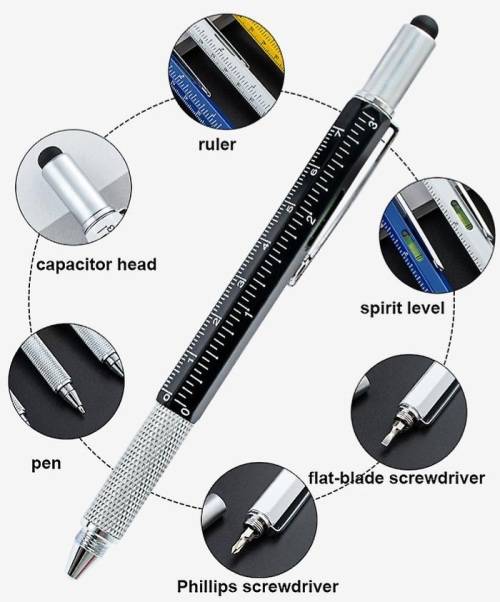 ruler

capacitor head

spirit level

pen

flat-blade screwdriver

Phillips screwdriver

0 1 2 3 4 5 6 7

0 1 2 3