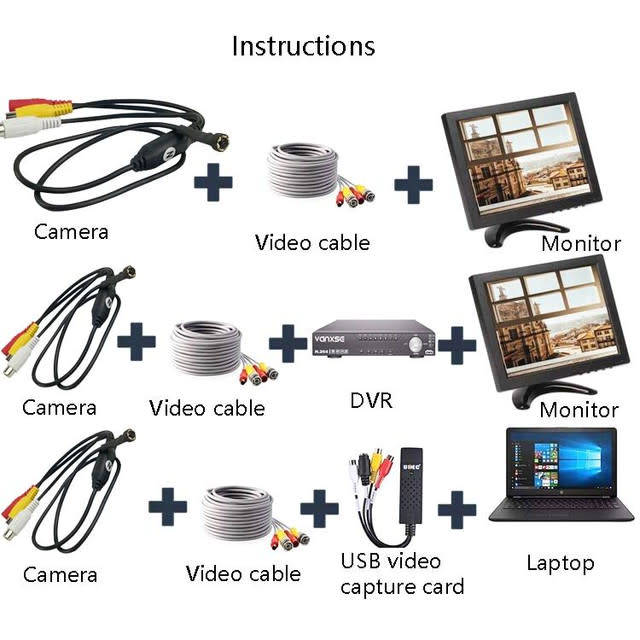 Instructions

Camera

Video cable

Monitor

Camera

Video cable

vanxse

H.264

DVR

Monitor

Camera

Video cable

USB video capture card

Laptop