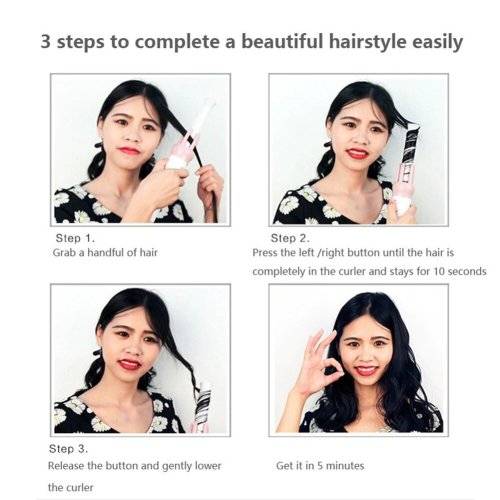 3 steps to complete a beautiful hairstyle easily

Step 1.
Grab a handful of hair

Step 2.
Press the left /right button until the hair is completely in the curler and stays for 10 seconds

Step 3.
Release the button and gently lower the curler

Get it in 5 minutes