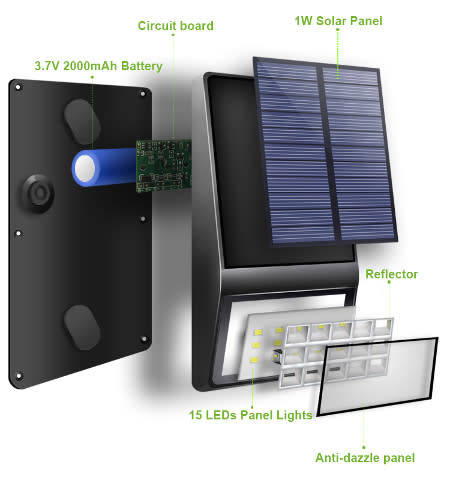 Circuit board
1W Solar Panel
3.7V 2000mAh Battery
Reflector
15 LEDs Panel Lights
Anti-dazzle panel