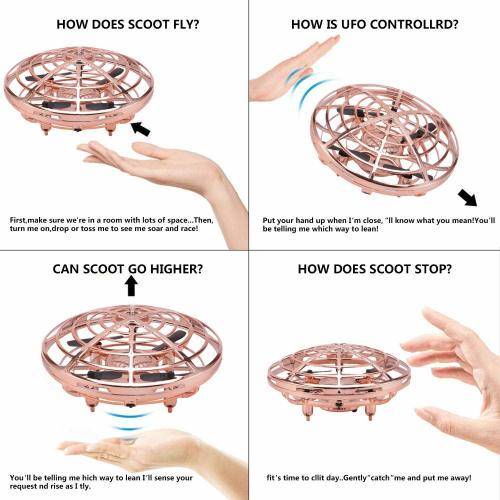 HOW DOES SCOOT FLY?

First,make sure we're in a room with lots of space...Then, turn me on,drop or toss me to see me soar and race!

HOW IS UFO CONTROLLRD?

Put your hand up when I'm close, "ll know what you mean!You'll be telling me which way to lean!

CAN SCOOT GO HIGHER?

You'll be telling me hich way to lean I'll sense your request nd rise as I tly.

HOW DOES SCOOT STOP?

fit's time to cllit day..Gently"catch"me and put me away!