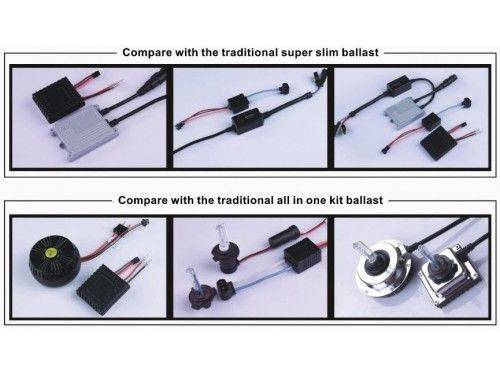 Compare with the traditional super slim ballast

Compare with the traditional all in one kit ballast