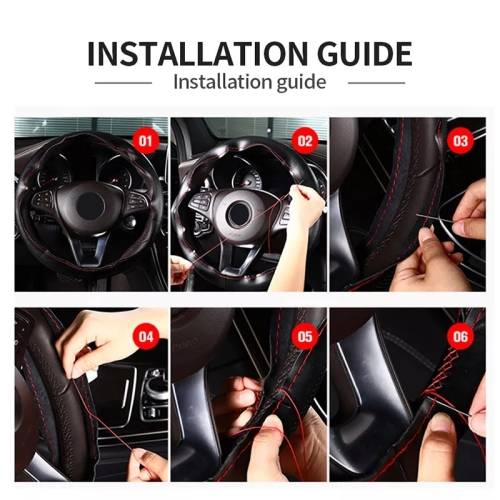 INSTALLATION GUIDE

Installation guide

01

02

03

04

05

06