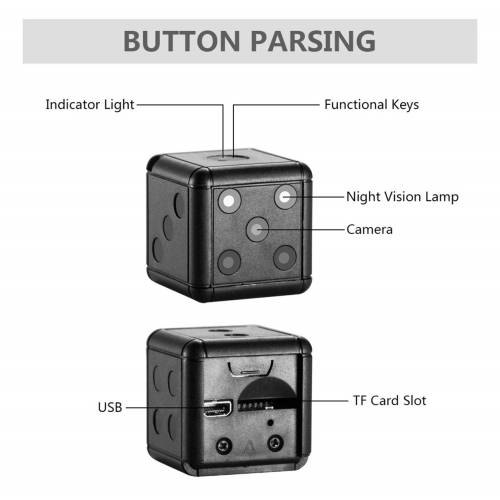 BUTTON PARSING

Indicator Light

Functional Keys

Night Vision Lamp

Camera

USB

TF Card Slot