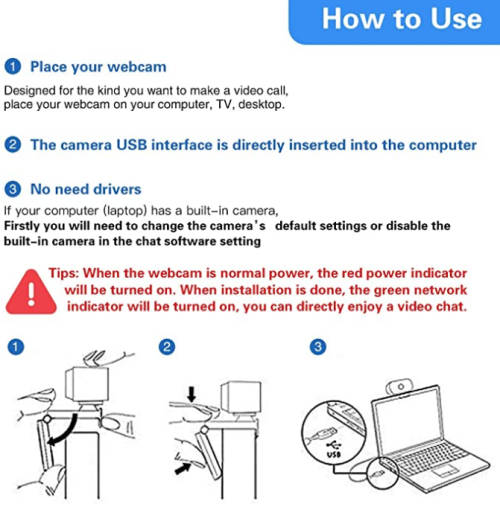 How to Use

1 Place your webcam

Designed for the kind you want to make a video call, place your webcam on your computer, TV, desktop.

2 The camera USB interface is directly inserted into the computer

3 No need drivers

If your computer (laptop) has a built-in camera,
Firstly you will need to change the camera's default settings or disable the built-in camera in the chat software setting

Tips: When the webcam is normal power, the red power indicator will be turned on. When installation is done, the green network indicator will be turned on, you can directly enjoy a video chat.

1

2

3

USB