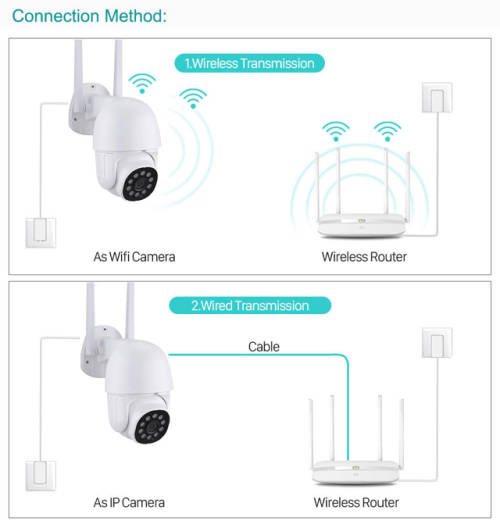 Connection Method:

1.Wireless Transmission

As Wifi Camera

Wireless Router

2.Wired Transmission

Cable

As IP Camera

Wireless Router