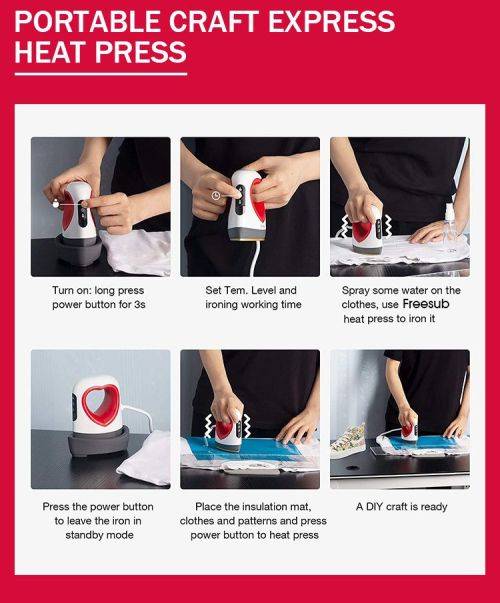 PORTABLE CRAFT EXPRESS HEAT PRESS

Turn on: long press power button for 3s

Set Tem. Level and ironing working time

Spray some water on the clothes, use Freesub heat press to iron it

Press the power button to leave the iron in standby mode

Place the insulation mat, clothes and patterns and press power button to heat press

A DIY craft is ready