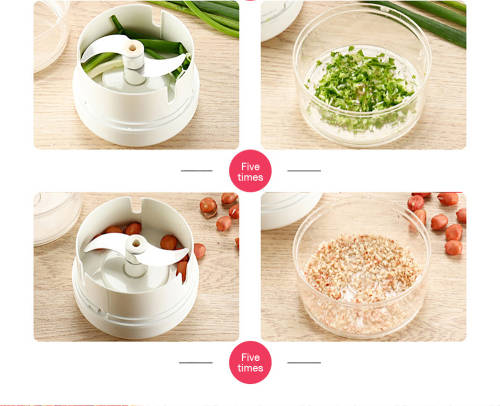 Five times

Five times