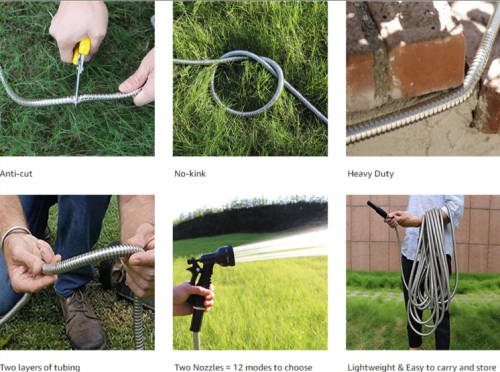 Anti-cut

No-kink

Heavy Duty

Two layers of tubing

Two Nozzles = 12 modes to choose

Lightweight & Easy to carry and store