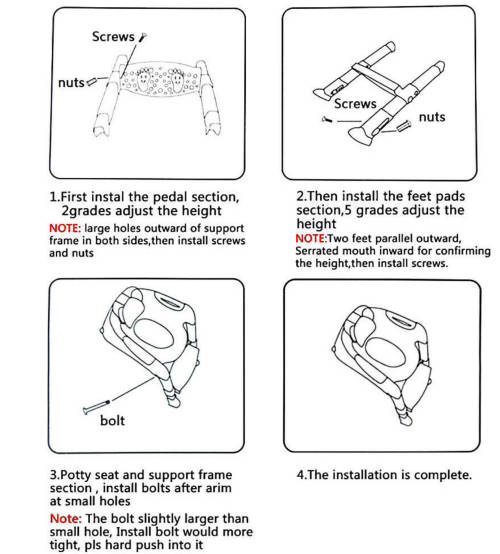 Screws

nuts

1.First instal the pedal section, 2grades adjust the height

NOTE: large holes outward of support frame in both sides,then install screws and nuts

Screws

nuts

2.Then install the feet pads section,5 grades adjust the height

NOTE:Two feet parallel outward, Serrated mouth inward for confirming the height,then install screws.

bolt

3.Potty seat and support frame section , install bolts after arim at small holes

Note: The bolt slightly larger than small hole, Install bolt would more tight, pls hard push into it

4.The installation is complete.