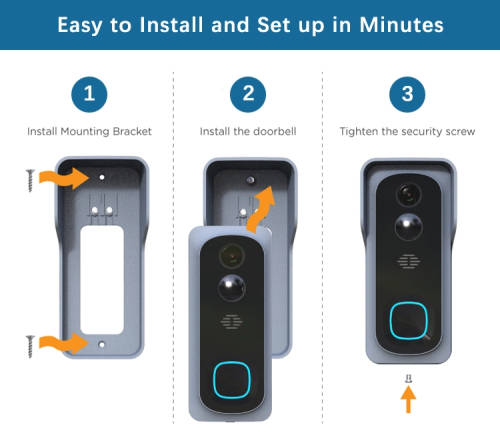 Easy to Install and Set up in Minutes

1
Install Mounting Bracket

2
Install the doorbell

3
Tighten the security screw