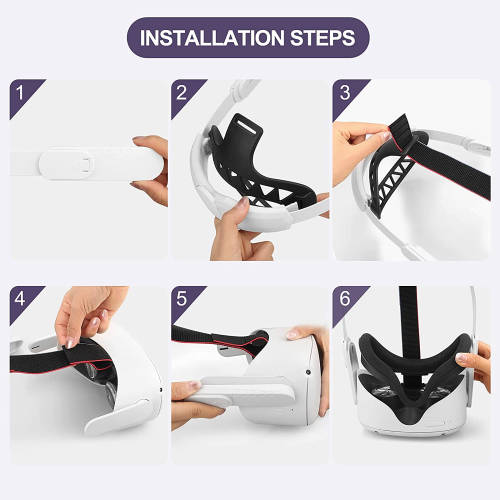 INSTALLATION STEPS

1

2

3

4

5

6