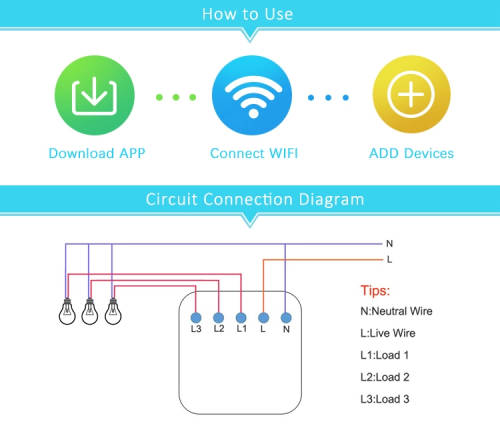 How to Use

Download APP

Connect WIFI

ADD Devices

Circuit Connection Diagram

N

L

L3 L2 L1 L N

Tips:

N:Neutral Wire

L:Live Wire

L1:Load 1

L2:Load 2

L3:Load 3