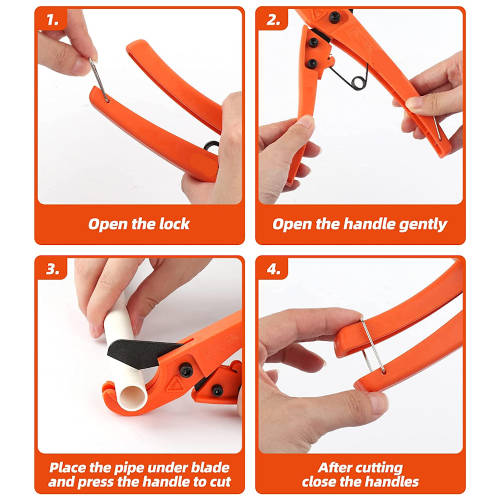 1.

Open the lock

2.

Open the handle gently

3.

Place the pipe under blade and press the handle to cut

4.

After cutting close the handles