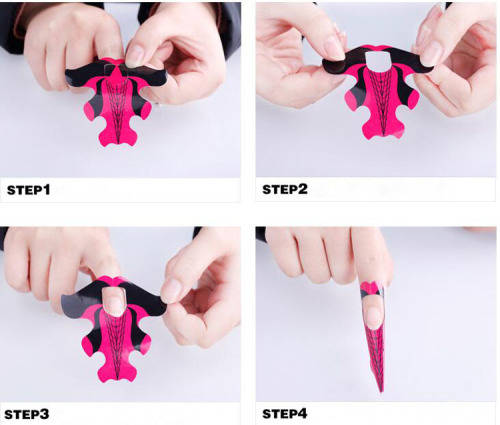 STEP1

STEP2

STEP3

STEP4