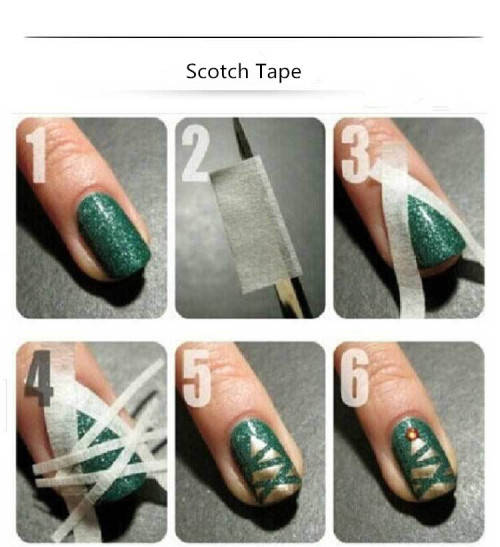 Scotch Tape

1

2

3

4

5

6