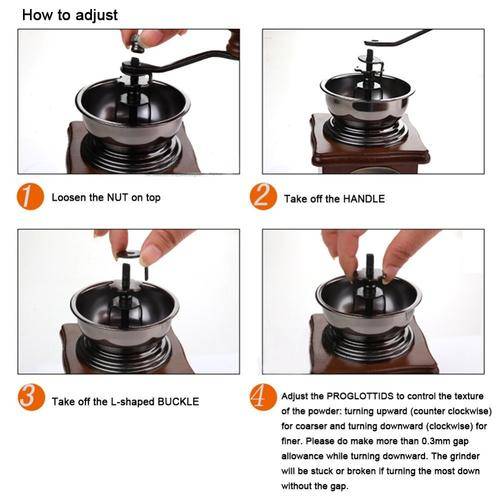 How to adjust

1 Loosen the NUT on top

2 Take off the HANDLE

3 Take off the L-shaped BUCKLE

4 Adjust the PROGLOTTIDS to control the texture of the powder: turning upward (counter clockwise) for coarser and turning downward (clockwise) for finer. Please do make more than 0.3mm gap allowance while turning downward. The grinder will be stuck or broken if turning the most down without the gap.