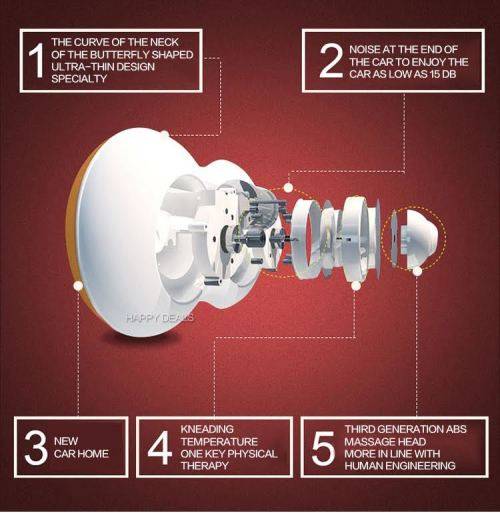 1 THE CURVE OF THE NECK OF THE BUTTERFLY SHAPED ULTRA-THIN DESIGN SPECIALTY

2 NOISE AT THE END OF THE CAR TO ENJOY THE CAR AS LOW AS 15 DB

HAPPY DEALS

3 NEW CAR HOME

4 KNEADING TEMPERATURE ONE KEY PHYSICAL THERAPY

5 THIRD GENERATION ABS MASSAGE HEAD MORE IN LINE WITH HUMAN ENGINEERING