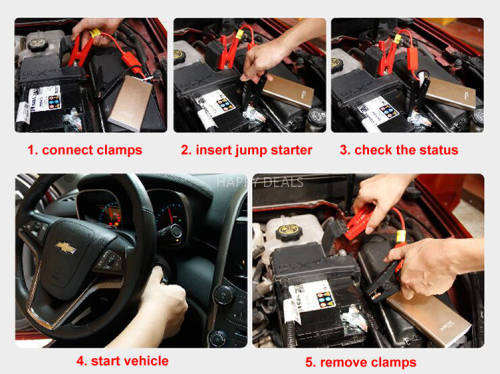 1. connect clamps

2. insert jump starter

3. check the status

HAPPY DEALS

4. start vehicle

5. remove clamps