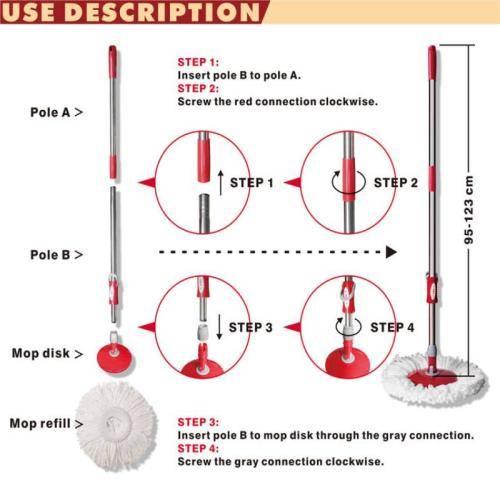 USE DESCRIPTION

STEP 1:
Insert pole B to pole A.
STEP 2:
Screw the red connection clockwise.

Pole A >

STEP 1

STEP 2

95-123 cm

Pole B >

STEP 3

STEP 4

Mop disk >

Mop refill >

STEP 3:
Insert pole B to mop disk through the gray connection.
STEP 4:
Screw the gray connection clockwise.