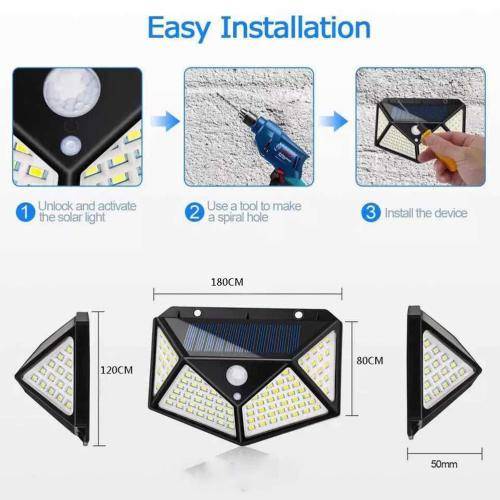 Easy Installation

1 Unlock and activate the solar light

2 Use a tool to make a spiral hole

3 Install the device

180CM

120CM

80CM

50mm