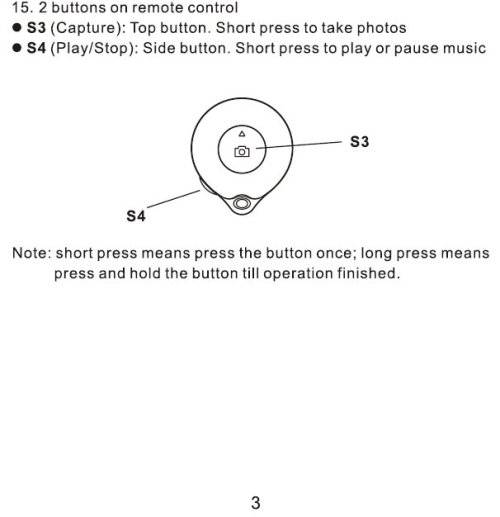 15. 2 buttons on remote control

● S3 (Capture): Top button. Short press to take photos
● S4 (Play/Stop): Side button. Short press to play or pause music

S3

S4

Note: short press means press the button once; long press means press and hold the button till operation finished.

3