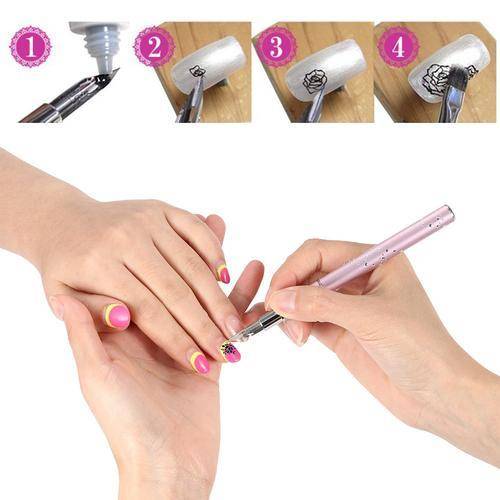 1
2
3
4