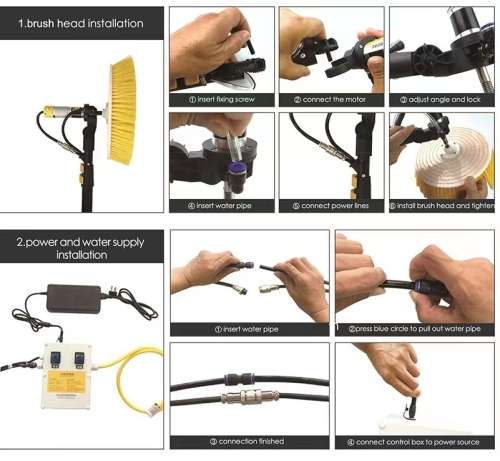 1.brush head installation

① insert fixing screw

② connect the motor

③ adjust angle and lock

④ insert water pipe

⑤ connect power lines

⑥ install brush head and tighten

2.power and water supply installation

① insert water pipe

② press blue circle to pull out water pipe

③ connection finished

④ connect control box to power source