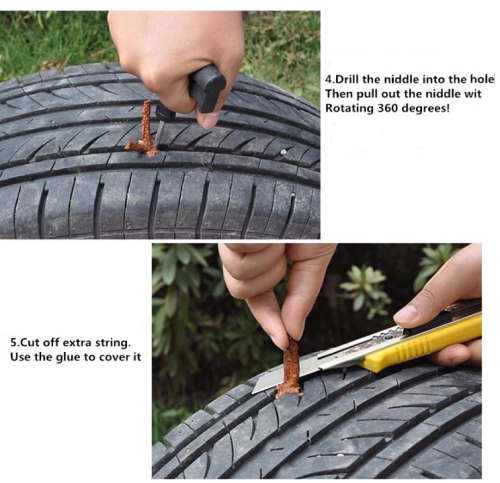 4.Drill the niddle into the hole
Then pull out the niddle wit
Rotating 360 degrees!

5.Cut off extra string.
Use the glue to cover it