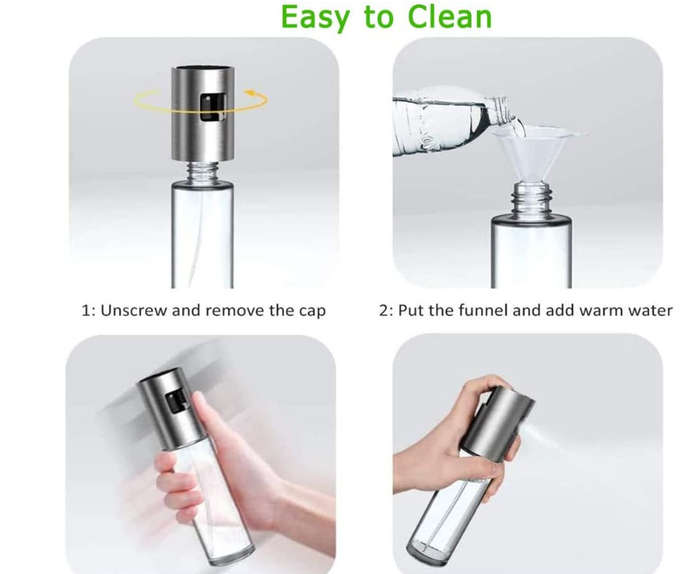 Easy to Clean

1: Unscrew and remove the cap

2: Put the funnel and add warm water