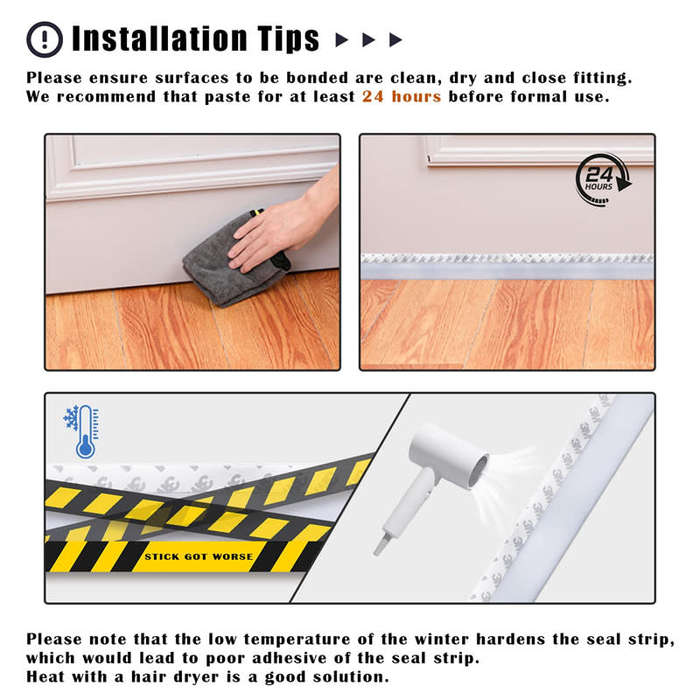 Installation Tips

Please ensure surfaces to be bonded are clean, dry and close fitting. We recommend that paste for at least 24 hours before formal use.

24 HOURS

STICK GOT WORSE

Please note that the low temperature of the winter hardens the seal strip, which would lead to poor adhesive of the seal strip.
Heat with a hair dryer is a good solution.