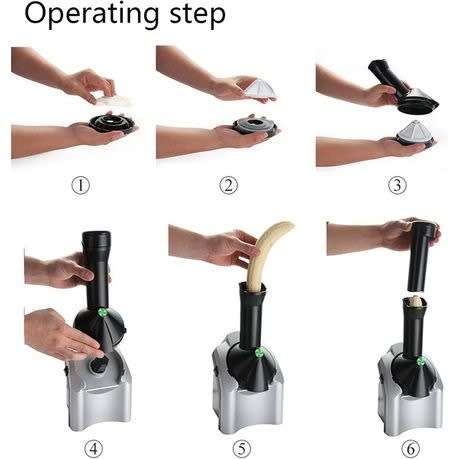 Operating step

①

②

③

④

⑤

⑥