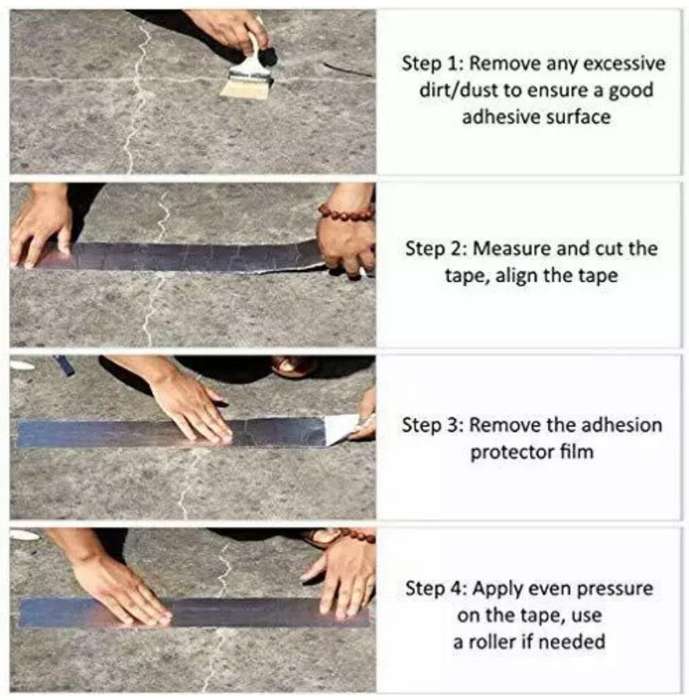 Step 1: Remove any excessive dirt/dust to ensure a good adhesive surface

Step 2: Measure and cut the tape, align the tape

Step 3: Remove the adhesion protector film

Step 4: Apply even pressure on the tape, use a roller if needed