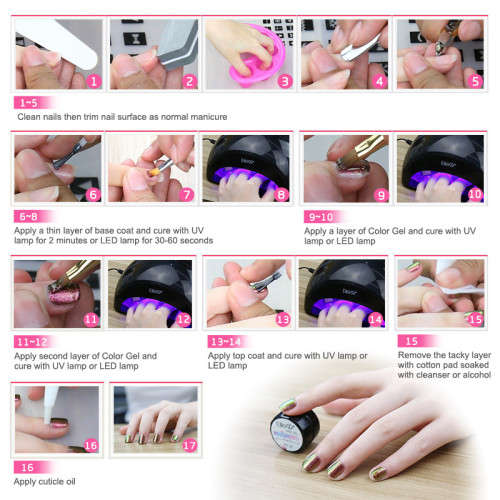 1 2 3 4 5

1~5

Clean nails then trim nail surface as normal manicure

6 7 8 9 10

6~8

Apply a thin layer of base coat and cure with UV lamp for 2 minutes or LED lamp for 30-60 seconds

9~10

Apply a layer of Color Gel and cure with UV lamp or LED lamp

11 12 13 14 15

11~12

Apply second layer of Color Gel and cure with UV lamp or LED lamp

13~14

Apply top coat and cure with UV lamp or LED lamp

15

Remove the tacky layer with cotton pad soaked with cleanser or alcohol

16 17

16

Apply cuticle oil