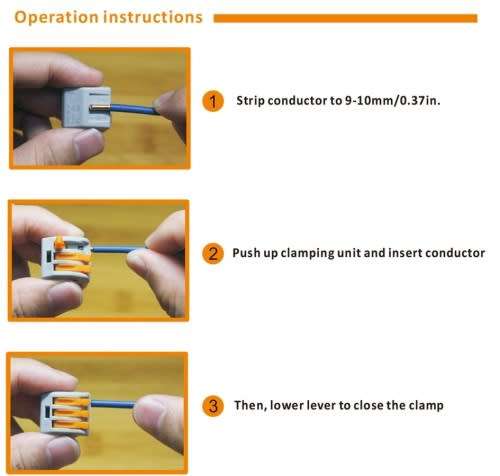 Operation instructions

1 Strip conductor to 9-10mm/0.37in.

2 Push up clamping unit and insert conductor

3 Then, lower lever to close the clamp