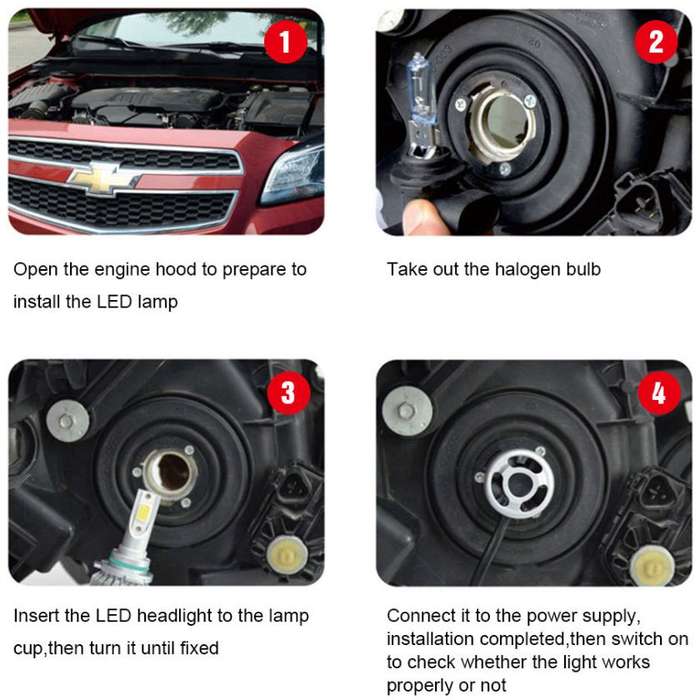 1

Open the engine hood to prepare to install the LED lamp

2

Take out the halogen bulb

3

Insert the LED headlight to the lamp cup,then turn it until fixed

4

Connect it to the power supply, installation completed,then switch on to check whether the light works properly or not